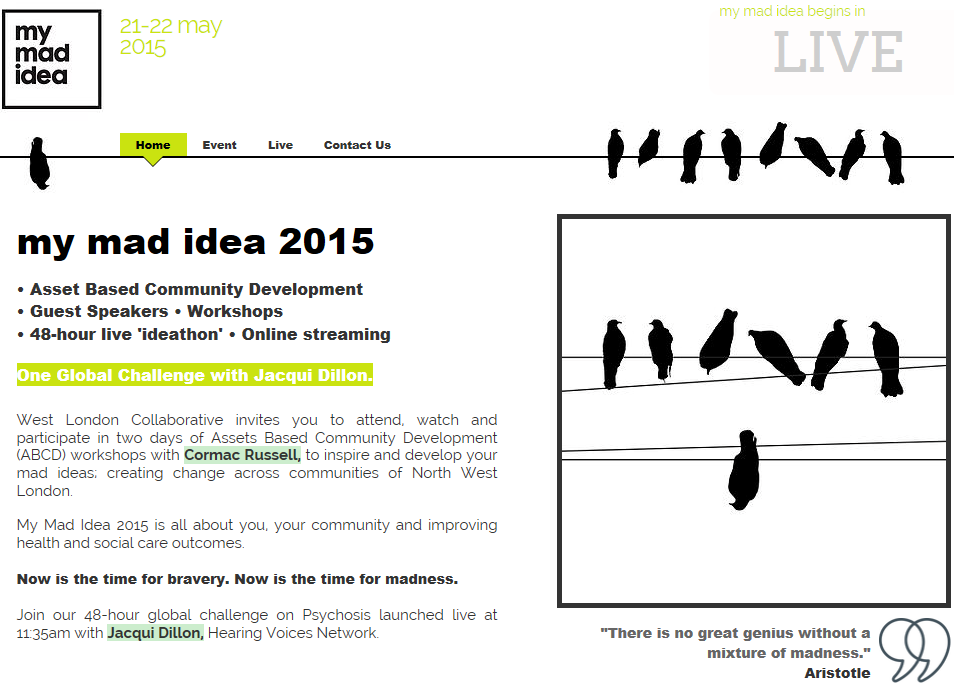 my mad idea

21-22 may 2015

my mad idea begins in
LIVE

Home Event Live Contact Us

my mad idea 2015

• Asset Based Community Development
• Guest Speakers • Workshops
• 48-hour live 'ideathon' • Online streaming

One Global Challenge with Jacqui Dillon.

West London Collaborative invites you to attend, watch and participate in two days of Assets Based Community Development (ABCD) workshops with Cormac Russell, to inspire and develop your mad ideas; creating change across communities of North West London.

My Mad Idea 2015 is all about you, your community and improving health and social care outcomes.

Now is the time for bravery. Now is the time for madness.

Join our 48-hour global challenge on Psychosis launched live at 11:35am with Jacqui Dillon, Hearing Voices Network.

"There is no great genius without a mixture of madness."
Aristotle